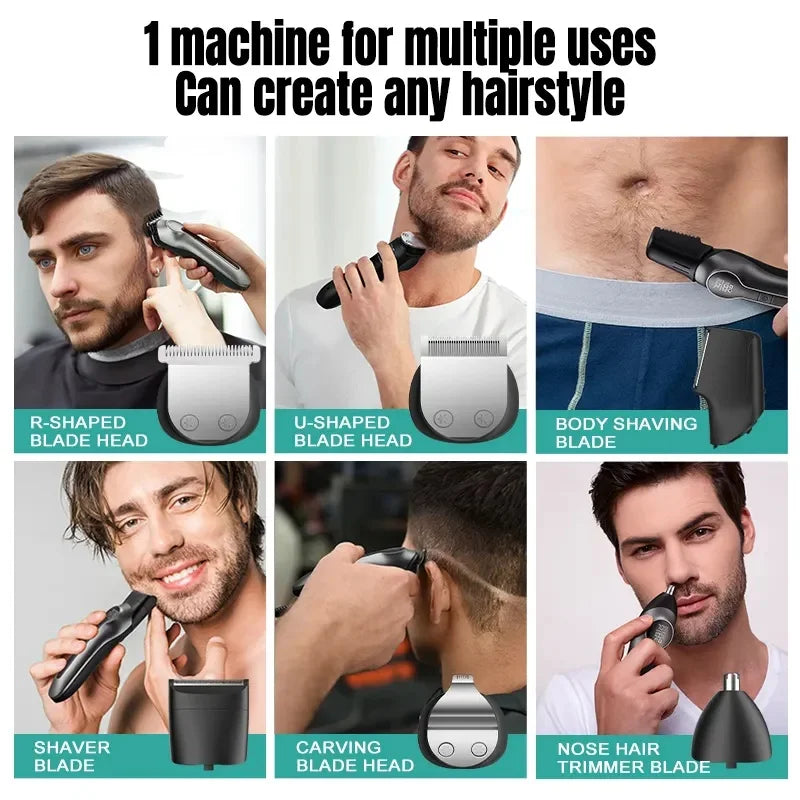 1 machine for multiple uses
Can create any hairstyle

R-SHAPED BLADE HEAD

U-SHAPED BLADE HEAD

BODY SHAVING BLADE

SHAVER BLADE

CARVING BLADE HEAD

NOSE HAIR TRIMMER BLADE